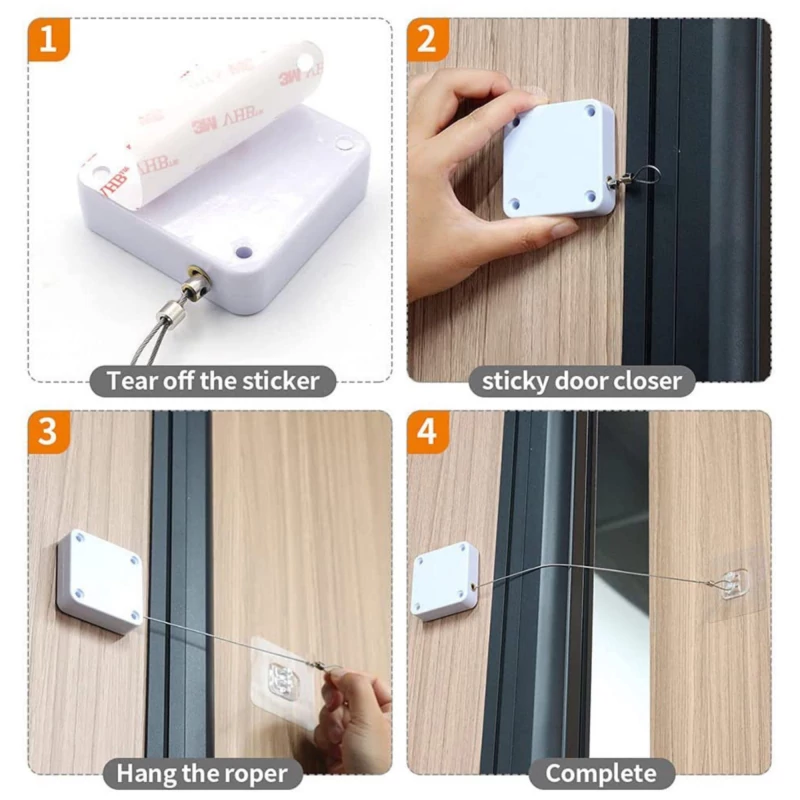 1

3M VHB

Tear off the sticker

2

sticky door closer

3

Hang the roper

4

Complete