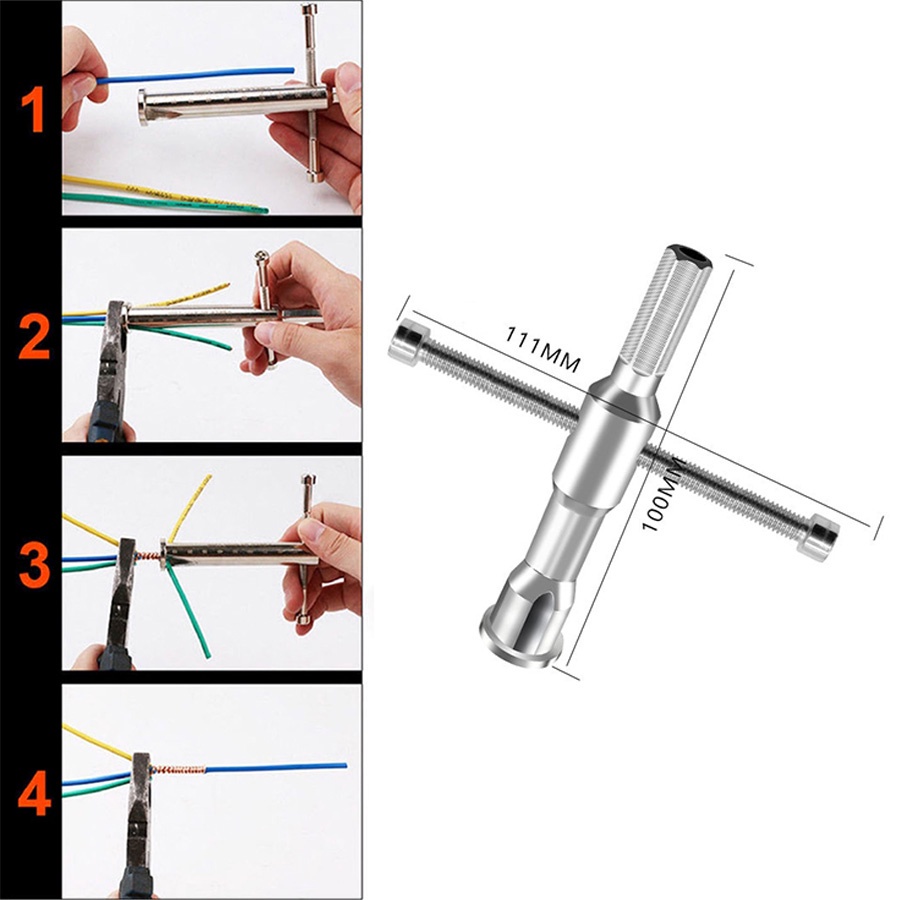 1

2

3

4

111MM

100MM