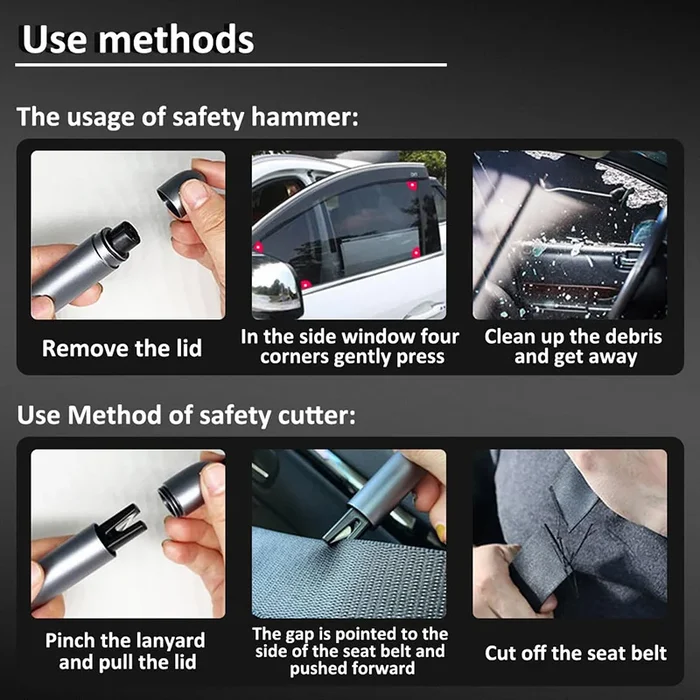 Use methods

The usage of safety hammer:

Remove the lid

In the side window four corners gently press

Clean up the debris and get away

Use Method of safety cutter:

Pinch the lanyard and pull the lid

The gap is pointed to the side of the seat belt and pushed forward

Cut off the seat belt