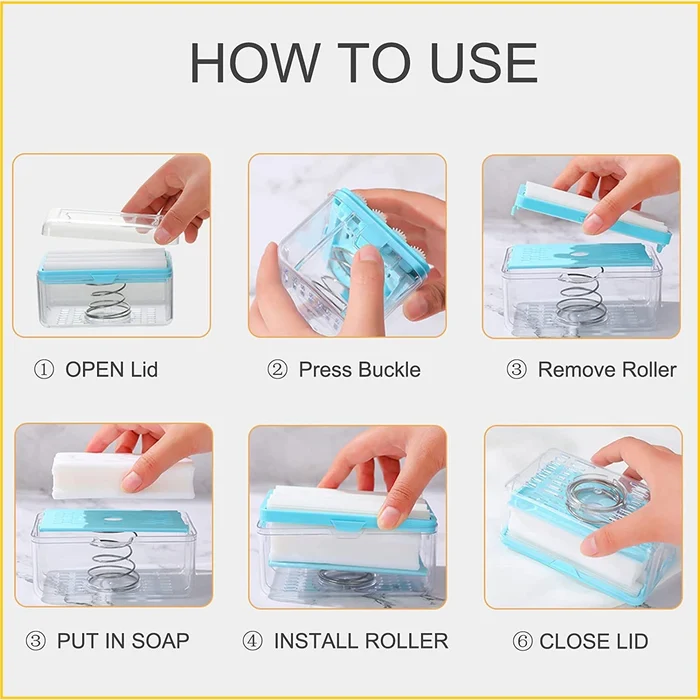 HOW TO USE

① OPEN Lid

② Press Buckle

③ Remove Roller

③ PUT IN SOAP

④ INSTALL ROLLER

⑥ CLOSE LID